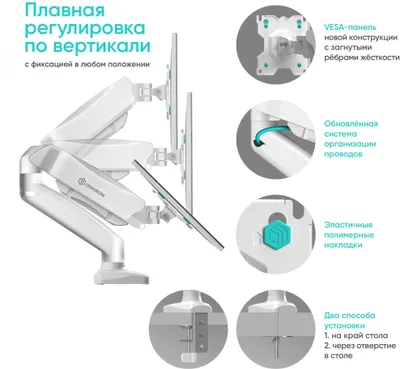 Плавная регулировка по вертикали

с фиксацией в любом положении

ONKRON

VESA-панель новой конструкции с загнутыми рёбрами жёсткости

Обновлённая система организации проводов

Эластичные полимерные накладки

Два способа установки
1. на край стола
2. через отверстие в столе