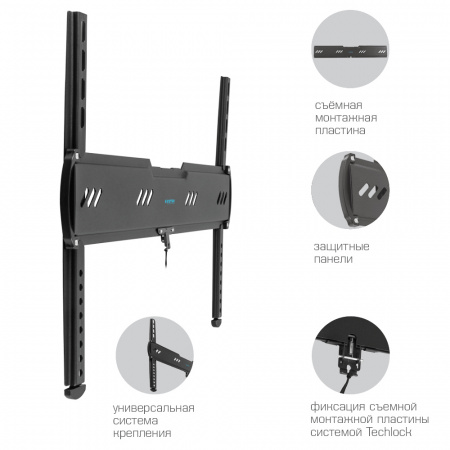 съёмная монтажная пластина

защитные панели

универсальная система крепления

финсация съемной монтажной пластины системой Techlock